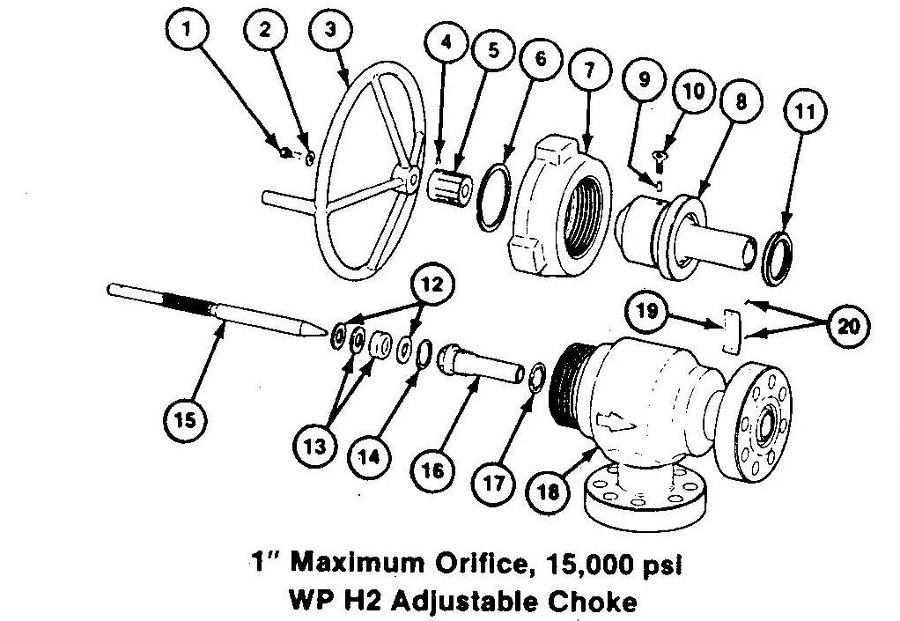 1
2
3
4
5
6
7
9
10
8
11
12
19
20
15
13
14
16
17
18

1" Maximum Orifice, 15,000 psi
WP H2 Adjustable Choke